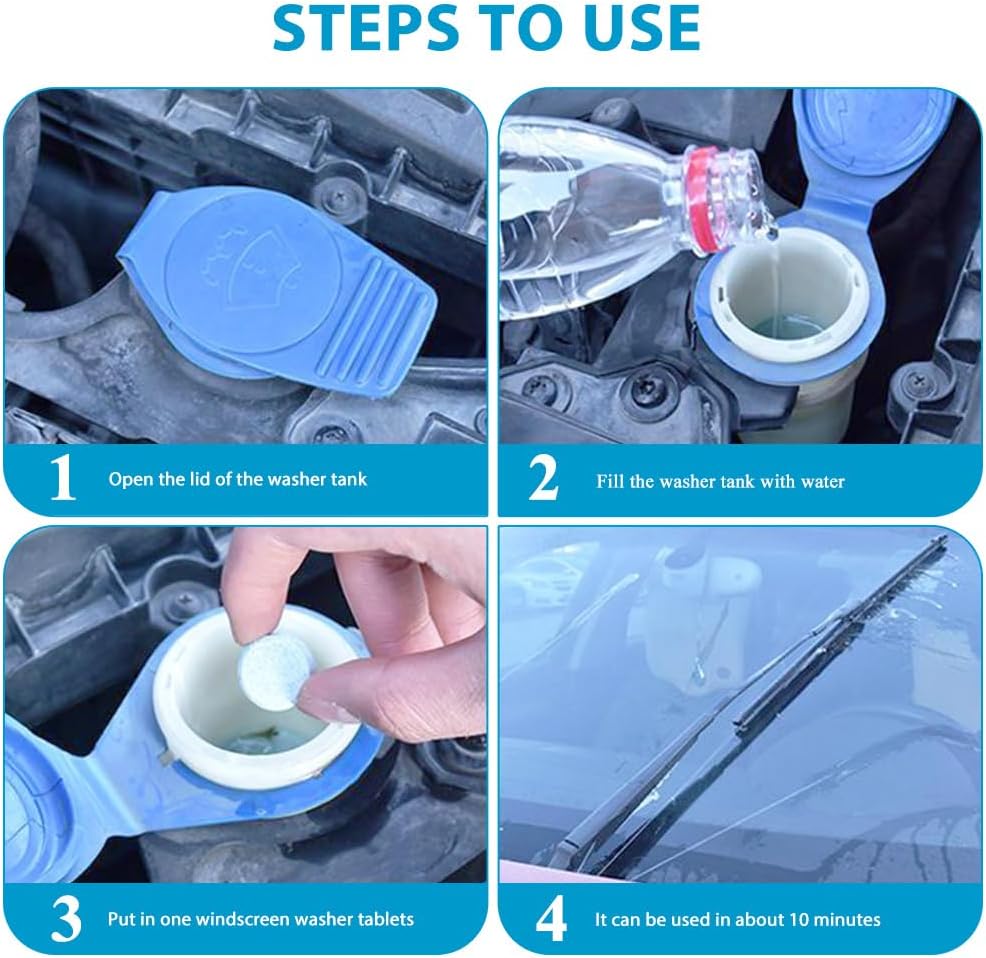 STEPS TO USE

1 Open the lid of the washer tank

2 Fill the washer tank with water

3 Put in one windscreen washer tablets

4 It can be used in about 10 minutes