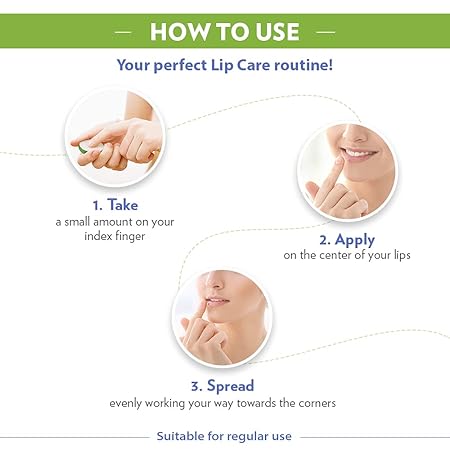 — HOW TO USE —

Your perfect Lip Care routine!

1. Take
a small amount on your index finger

2. Apply
on the center of your lips

3. Spread
evenly working your way towards the corners

Suitable for regular use