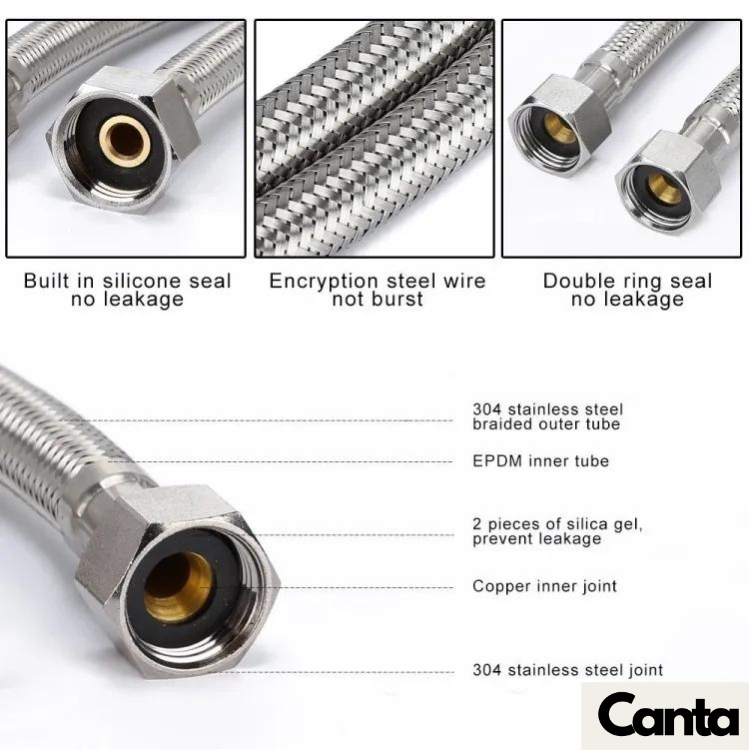 Built in silicone seal
no leakage

Encryption steel wire
not burst

Double ring seal
no leakage

304 stainless steel
braided outer tube

EPDM inner tube

2 pieces of silica gel,
prevent leakage

Copper inner joint

304 stainless steel joint

Canta