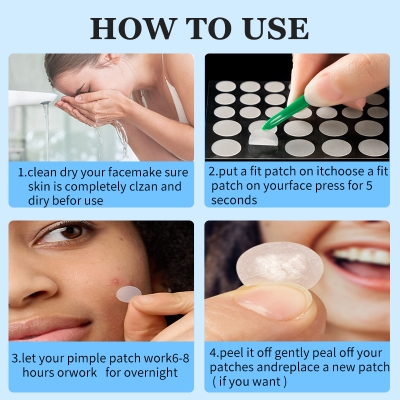 HOW TO USE

1.clean dry your facemake sure skin is completely clzan and diry befor use

2.put a fit patch on itchoose a fit patch on yourface press for 5 seconds

3.let your pimple patch work6-8 hours orwork for overnight

4.peel it off gently peal off your patches andreplace a new patch ( if you want )