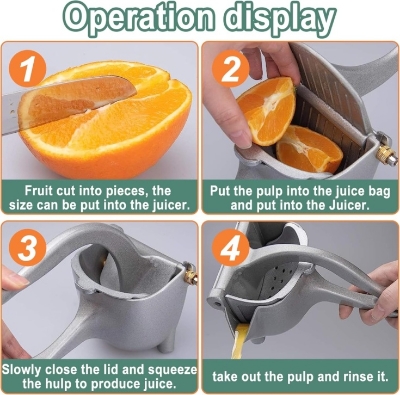 Operation display

1

Fruit cut into pieces, the size can be put into the juicer.

2

Put the pulp into the juice bag and put into the Juicer.

3

Slowly close the lid and squeeze the hulp to produce juice.

4

take out the pulp and rinse it.