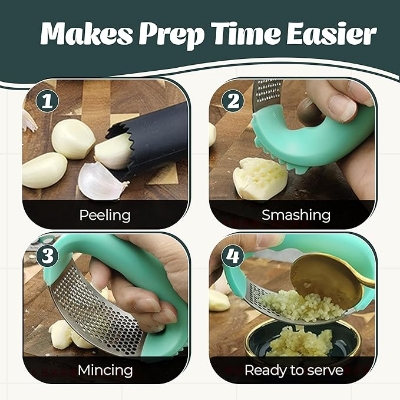 Makes Prep Time Easier

1
Peeling

2
Smashing

3
Mincing

4
Ready to serve