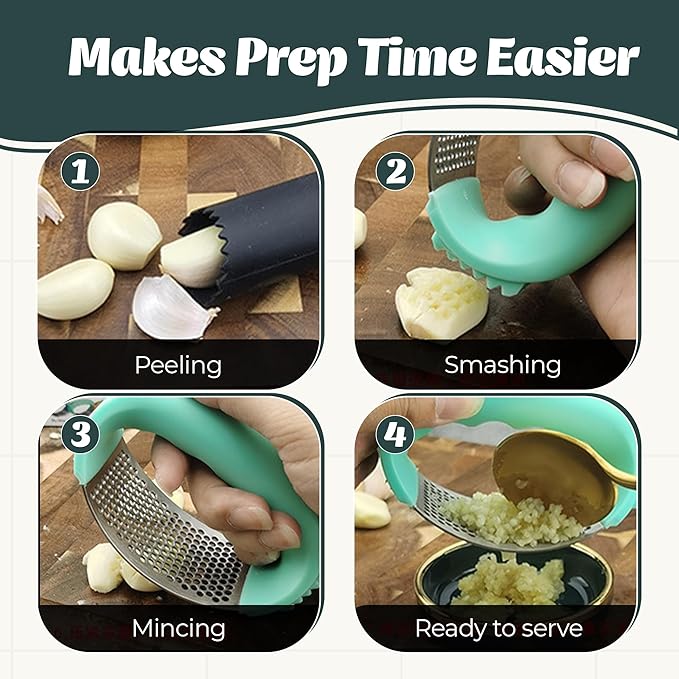 Makes Prep Time Easier

1
Peeling

2
Smashing

3
Mincing

4
Ready to serve