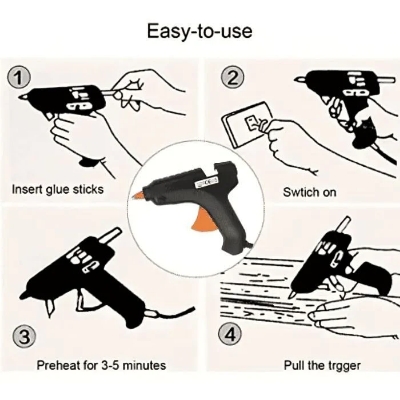 Easy-to-use

1

Insert glue sticks

2

Swtich on

3

Preheat for 3-5 minutes

4

Pull the trgger