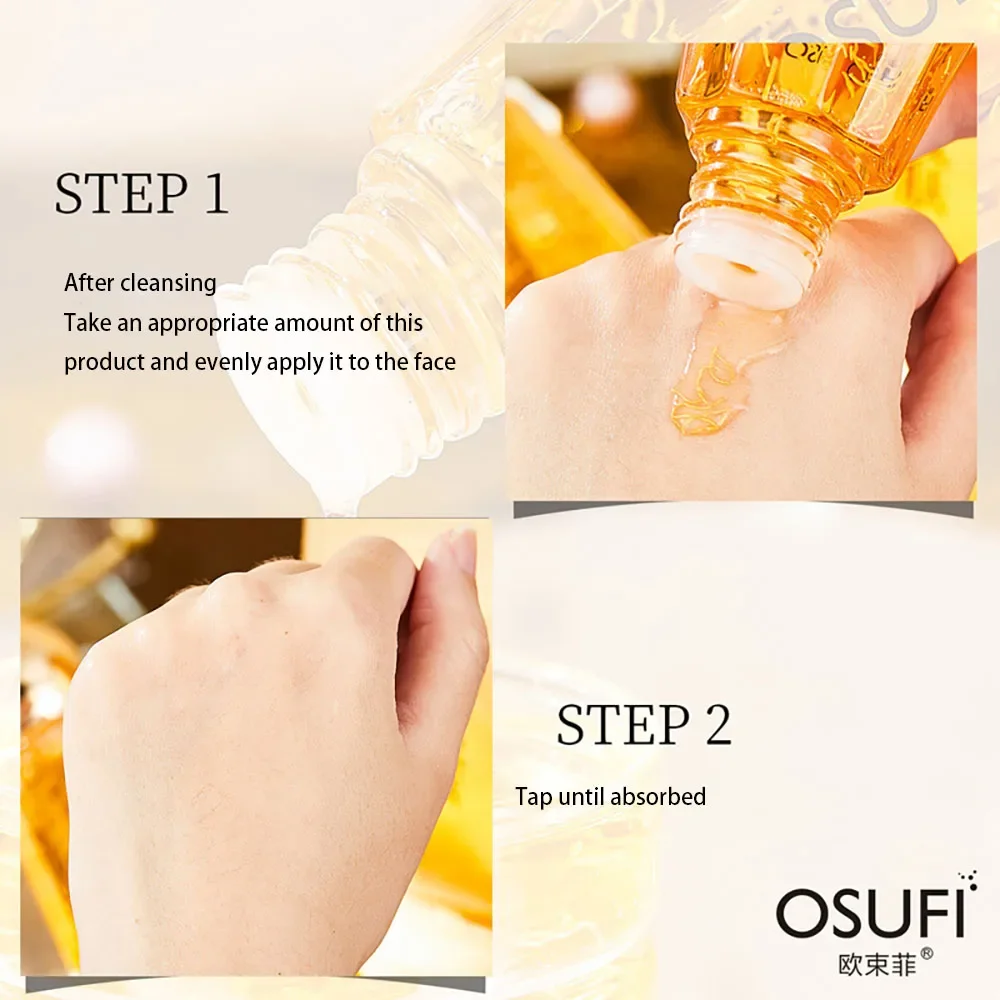 STEP 1

After cleansing
Take an appropriate amount of this product and evenly apply it to the face

STEP 2

Tap until absorbed

OSUFI
欧束菲®