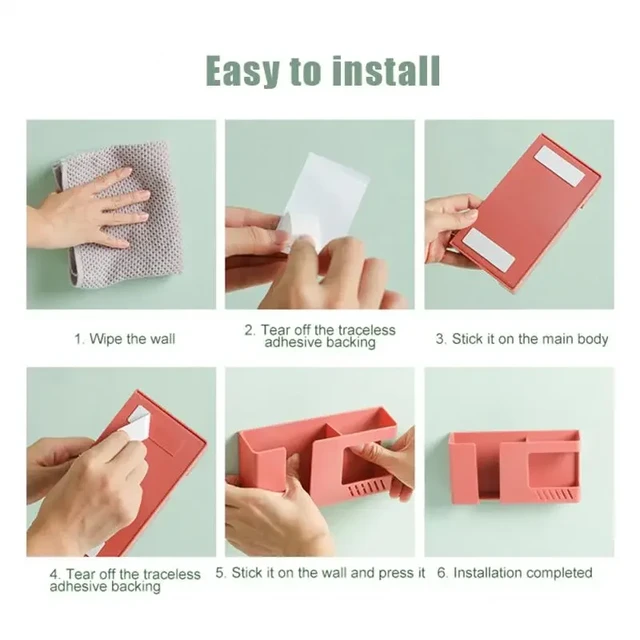 Easy to install

1. Wipe the wall

2. Tear off the traceless adhesive backing

3. Stick it on the main body

4. Tear off the traceless adhesive backing

5. Stick it on the wall and press it

6. Installation completed