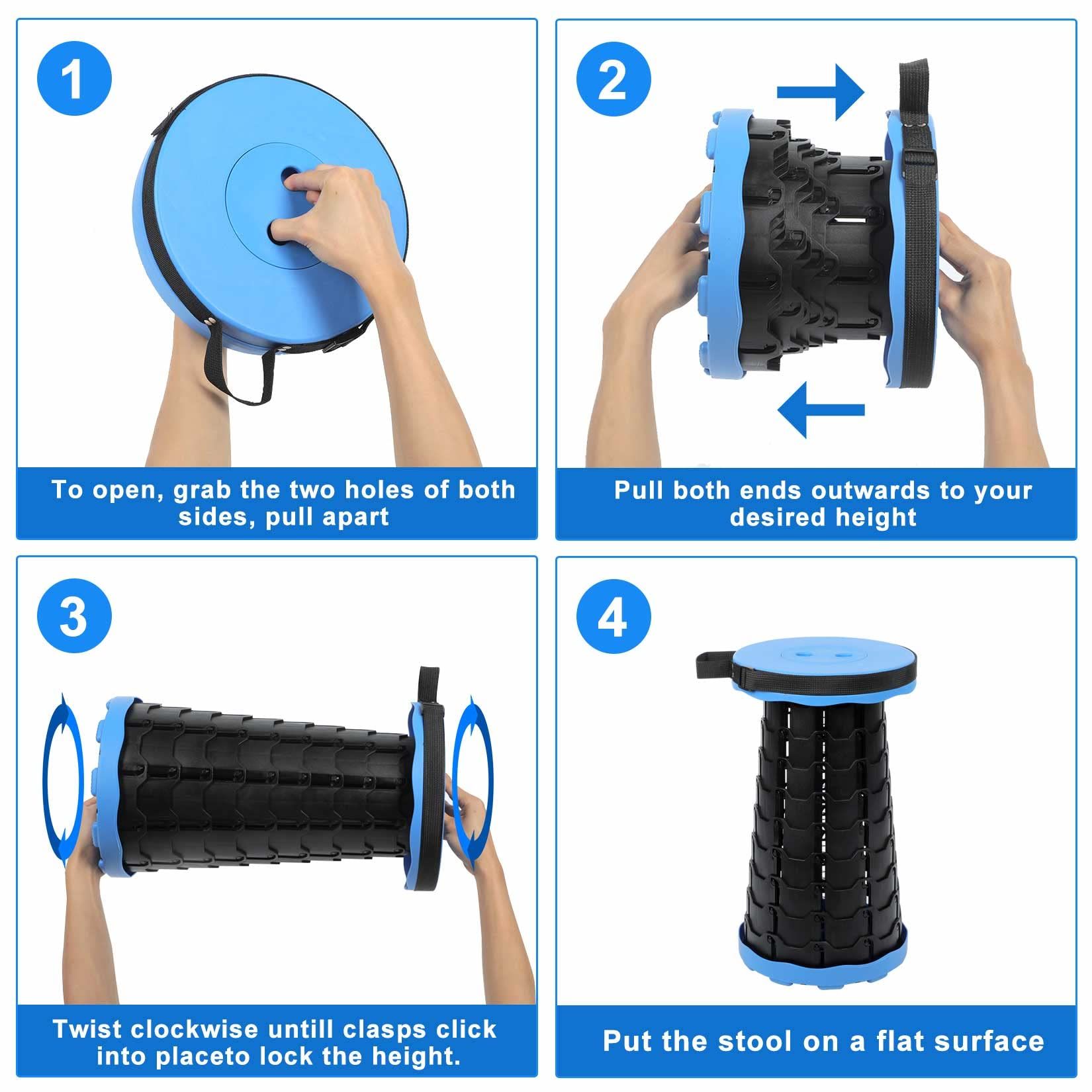 1

To open, grab the two holes of both sides, pull apart

2

Pull both ends outwards to your desired height

3

Twist clockwise untill clasps click into placeto lock the height.

4

Put the stool on a flat surface