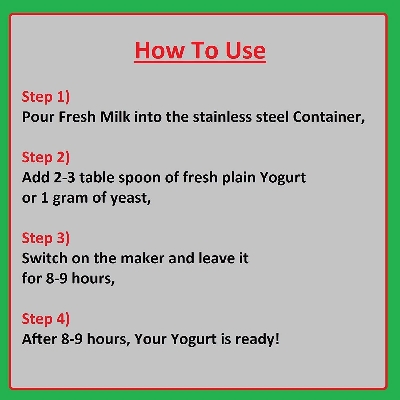 How To Use

Step 1)
Pour Fresh Milk into the stainless steel Container,

Step 2)
Add 2-3 table spoon of fresh plain Yogurt or 1 gram of yeast,

Step 3)
Switch on the maker and leave it for 8-9 hours,

Step 4)
After 8-9 hours, Your Yogurt is ready!