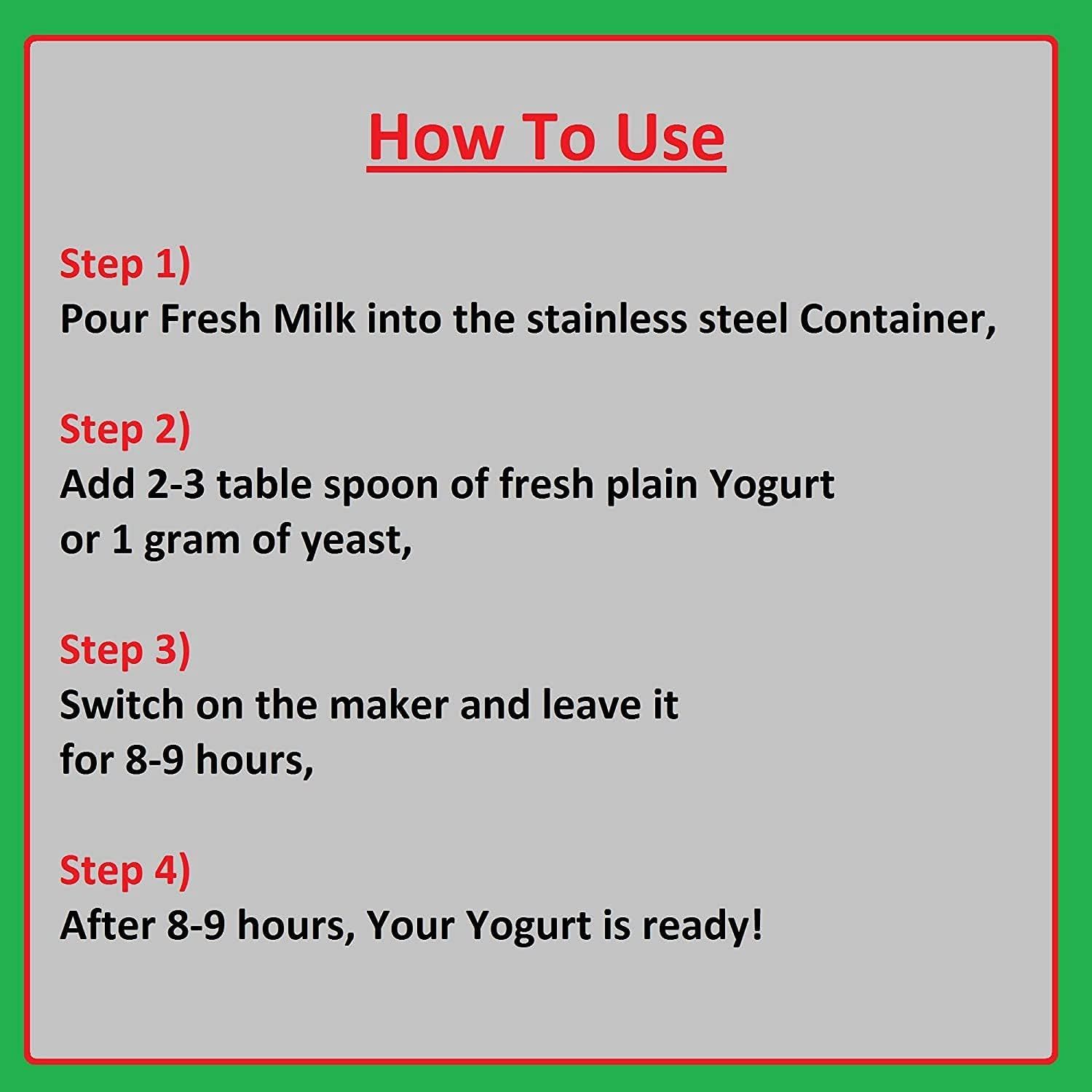 How To Use

Step 1)
Pour Fresh Milk into the stainless steel Container,

Step 2)
Add 2-3 table spoon of fresh plain Yogurt or 1 gram of yeast,

Step 3)
Switch on the maker and leave it for 8-9 hours,

Step 4)
After 8-9 hours, Your Yogurt is ready!