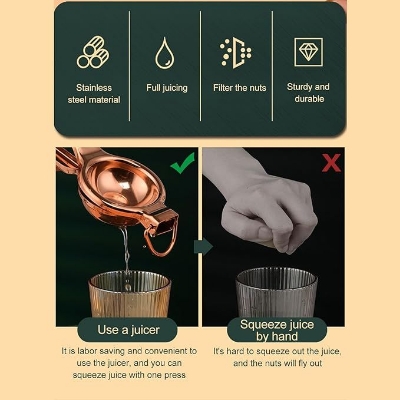 Stainless steel material

Full juicing

Filter the nuts

Sturdy and durable

Use a juicer

It is labor saving and convenient to use the juicer, and you can squeeze juice with one press

Squeeze juice by hand

It's hard to squeeze out the juice, and the nuts will fly out