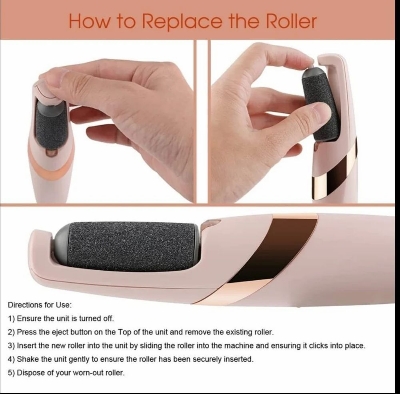 How to Replace the Roller

Directions for Use:

1) Ensure the unit is turned off.

2) Press the eject button on the Top of the unit and remove the existing roller.

3) Insert the new roller into the unit by sliding the roller into the machine and ensuring it clicks into place.

4) Shake the unit gently to ensure the roller has been securely inserted.

5) Dispose of your worn-out roller.