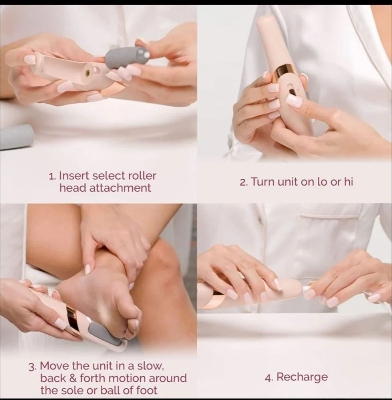 1. Insert select roller head attachment

2. Turn unit on lo or hi

3. Move the unit in a slow, back & forth motion around the sole or ball of foot

4. Recharge