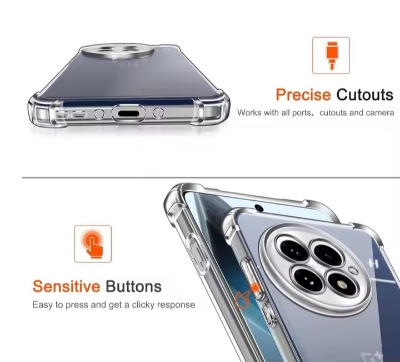 Precise Cutouts

Works with all ports, cutouts and camera

Sensitive Buttons

Easy to press and get a clicky response