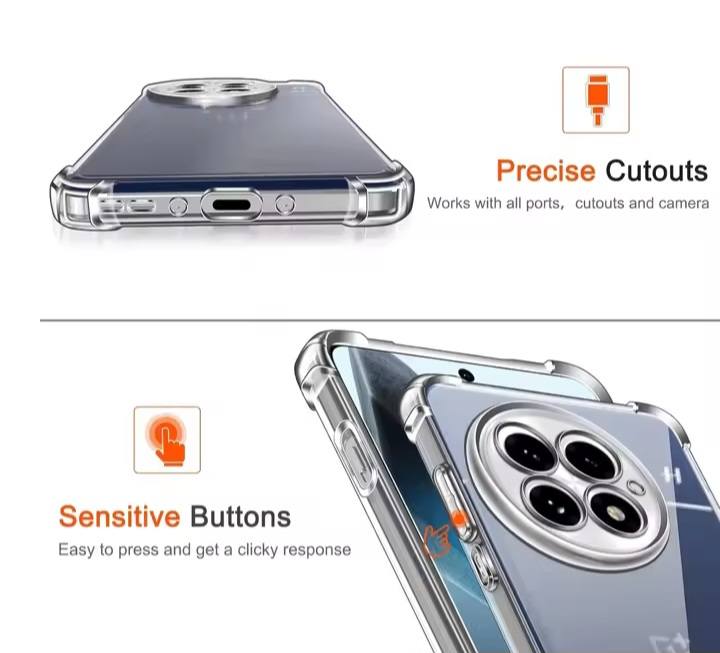 Precise Cutouts

Works with all ports， cutouts and camera

Sensitive Buttons

Easy to press and get a clicky response