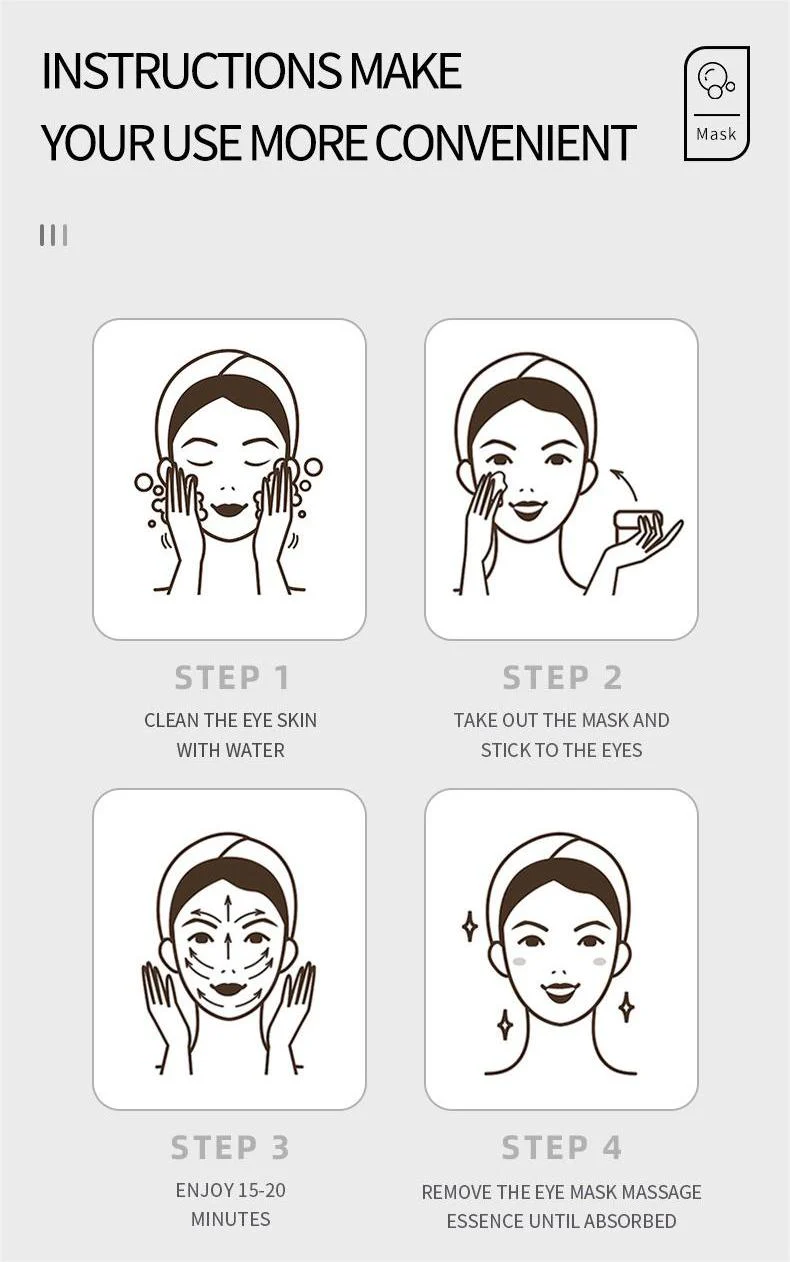 INSTRUCTIONS MAKE YOUR USE MORE CONVENIENT

Mask

STEP 1
CLEAN THE EYE SKIN WITH WATER

STEP 2
TAKE OUT THE MASK AND STICK TO THE EYES

STEP 3
ENJOY 15-20 MINUTES

STEP 4
REMOVE THE EYE MASK MASSAGE ESSENCE UNTIL ABSORBED