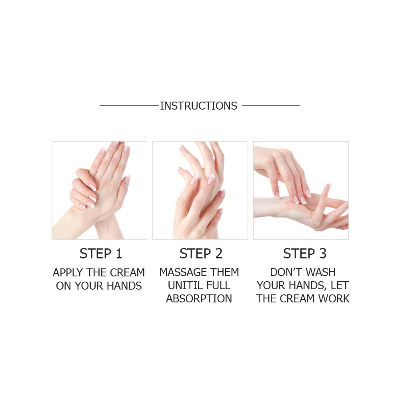 INSTRUCTIONS

STEP 1
APPLY THE CREAM ON YOUR HANDS

STEP 2
MASSAGE THEM UNITIL FULL ABSORPTION

STEP 3
DON'T WASH YOUR HANDS, LET THE CREAM WORK