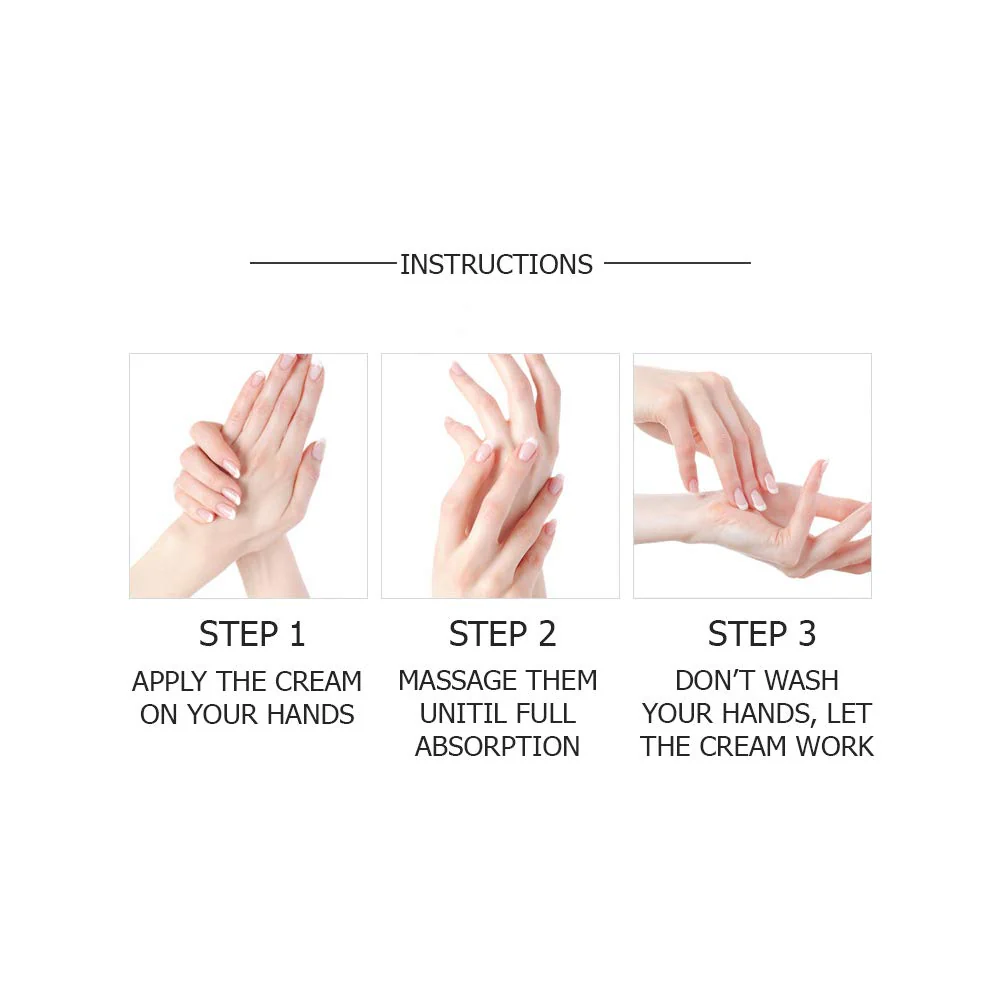 INSTRUCTIONS

STEP 1
APPLY THE CREAM ON YOUR HANDS

STEP 2
MASSAGE THEM UNITIL FULL ABSORPTION

STEP 3
DON'T WASH YOUR HANDS, LET THE CREAM WORK