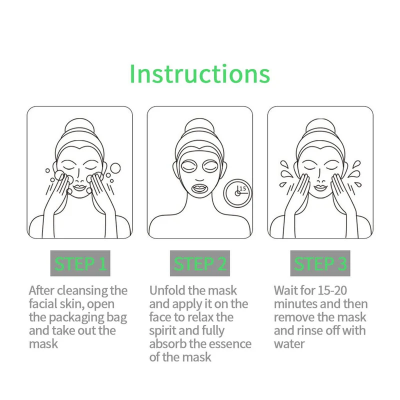 Instructions

15

STEP 1

After cleansing the facial skin, open the packaging bag and take out the mask

STEP 2

Unfold the mask and apply it on the face to relax the spirit and fully absorb the essence of the mask

STEP 3

Wait for 15-20 minutes and then remove the mask and rinse off with water