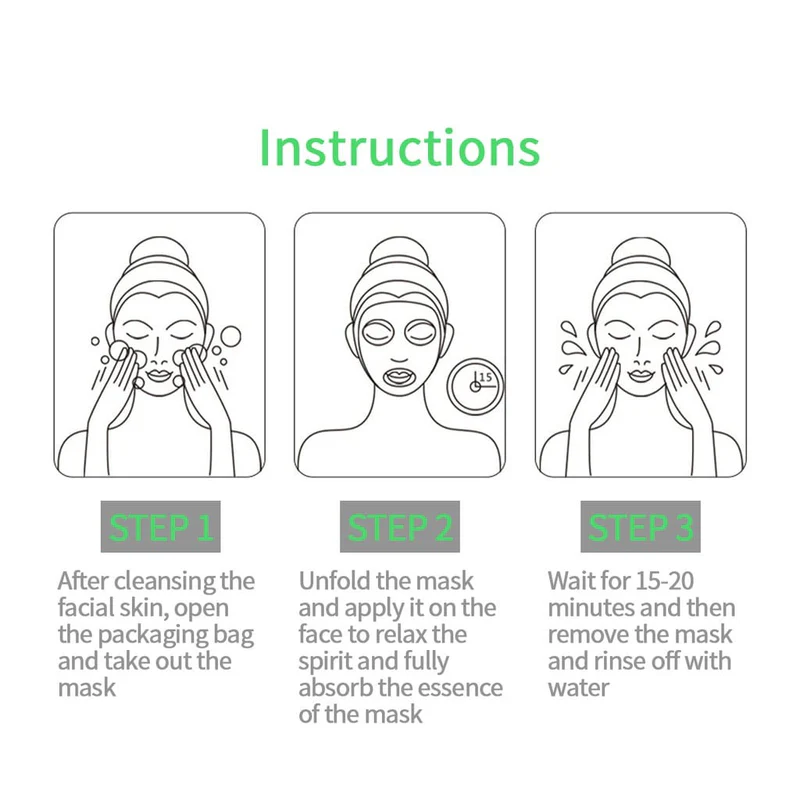 Instructions

15

STEP 1

After cleansing the facial skin, open the packaging bag and take out the mask

STEP 2

Unfold the mask and apply it on the face to relax the spirit and fully absorb the essence of the mask

STEP 3

Wait for 15-20 minutes and then remove the mask and rinse off with water