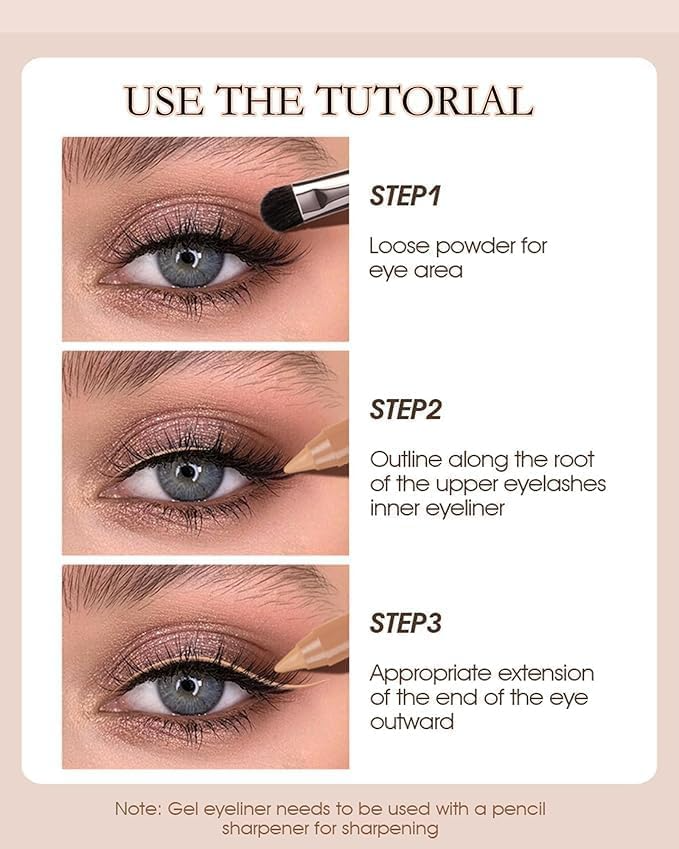 USE THE TUTORIAL

STEP1

Loose powder for eye area

STEP2

Outline along the root of the upper eyelashes inner eyeliner

STEP3

Appropriate extension of the end of the eye outward

Note: Gel eyeliner needs to be used with a pencil sharpener for sharpening