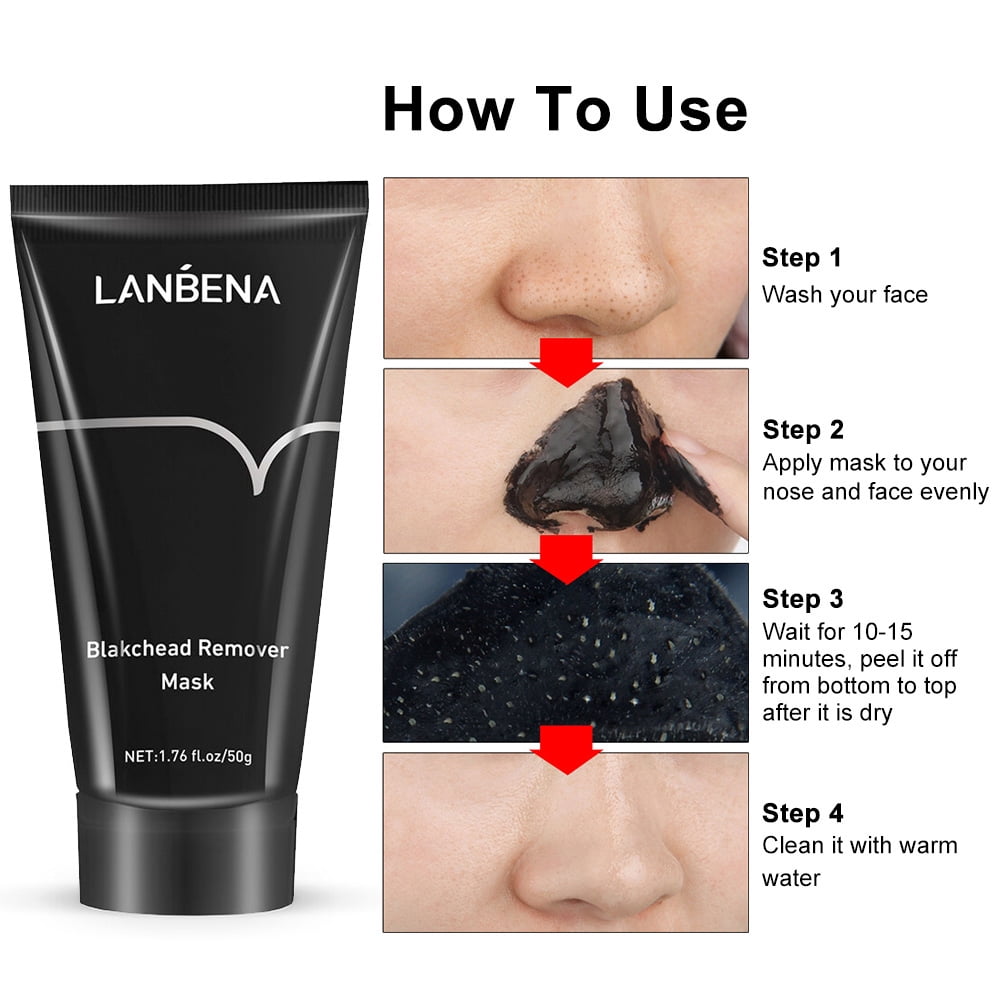 How To Use

LANBENA

Blakchead Remover Mask

NET:1.76 fl.oz/50g

Step 1
Wash your face

Step 2
Apply mask to your nose and face evenly

Step 3
Wait for 10-15 minutes, peel it off from bottom to top after it is dry

Step 4
Clean it with warm water