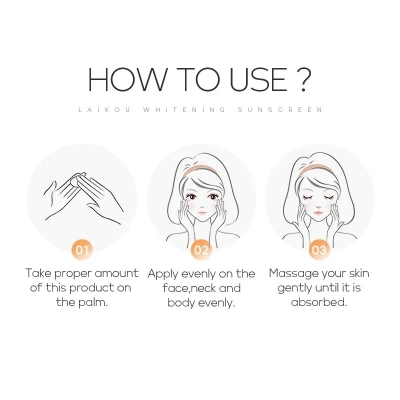 HOW TO USE ?

LAIKOU WHITENING SUNSCREEN

01
Take proper amount of this product on the palm.

02
Apply evenly on the face,neck and body evenly.

03
Massage your skin gently until it is absorbed.