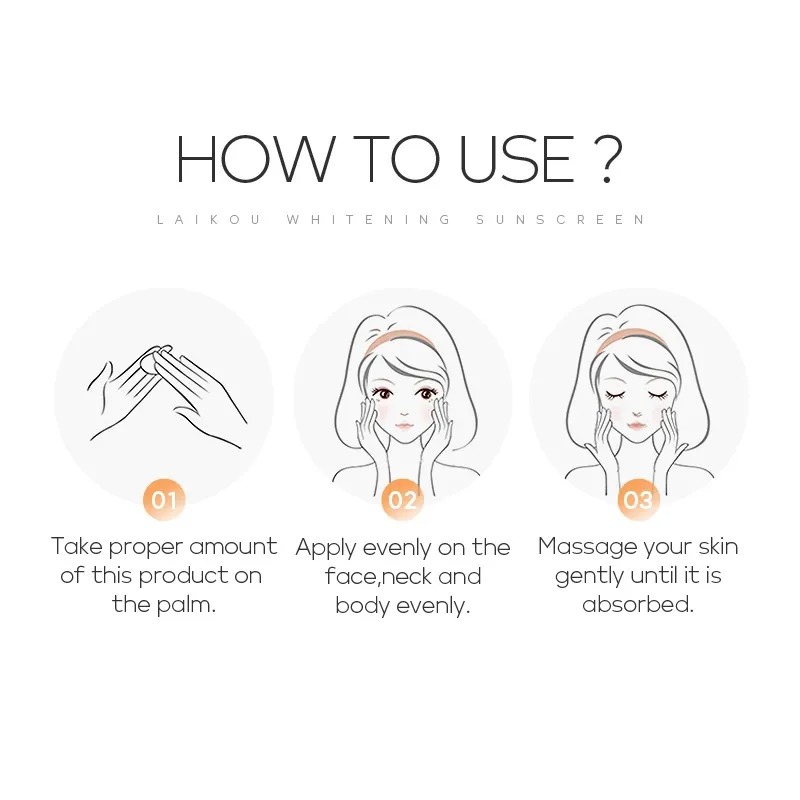 HOW TO USE ?

LAIKOU WHITENING SUNSCREEN

01
Take proper amount of this product on the palm.

02
Apply evenly on the face,neck and body evenly.

03
Massage your skin gently until it is absorbed.