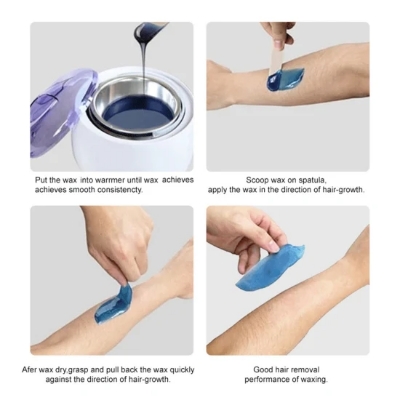 Put the wax into warmer until wax achieves achieves smooth consistencty.

Scoop wax on spatula, apply the wax in the direction of hair-growth.

Afer wax dry,grasp and pull back the wax quickly against the direction of hair-growth.

Good hair removal performance of waxing.