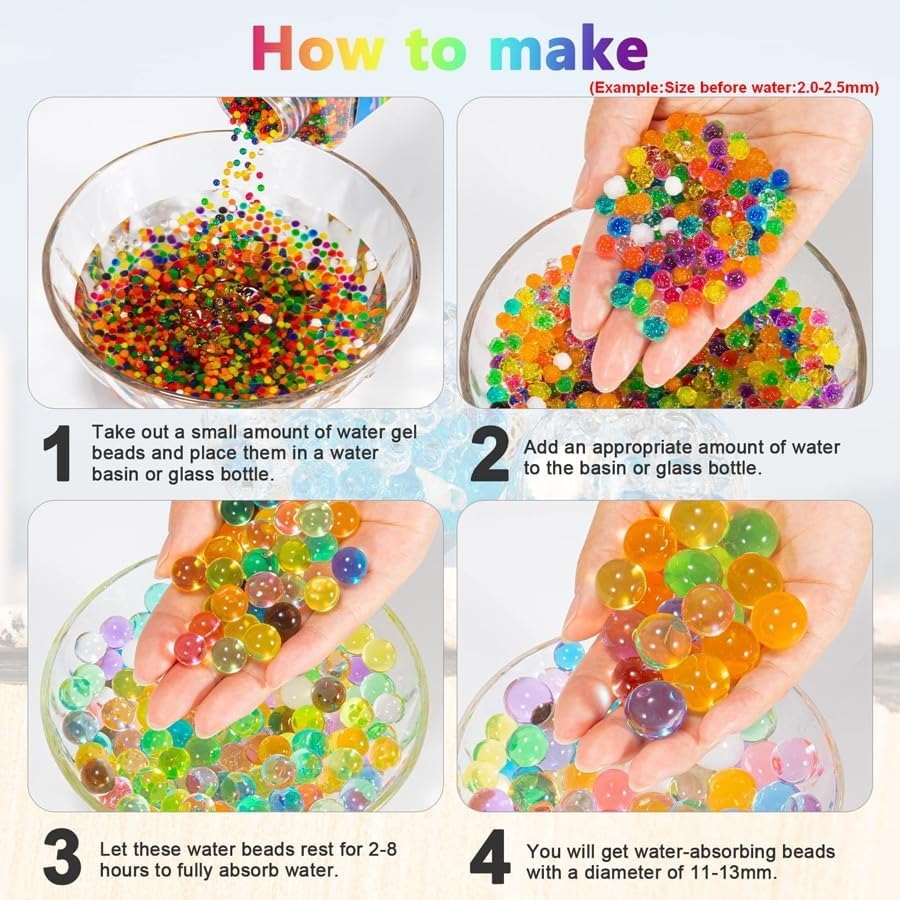 How to make

(Example:Size before water:2.0-2.5mm)

1 Take out a small amount of water gel beads and place them in a water basin or glass bottle.

2 Add an appropriate amount of water to the basin or glass bottle.

3 Let these water beads rest for 2-8 hours to fully absorb water.

4 You will get water-absorbing beads with a diameter of 11-13mm.