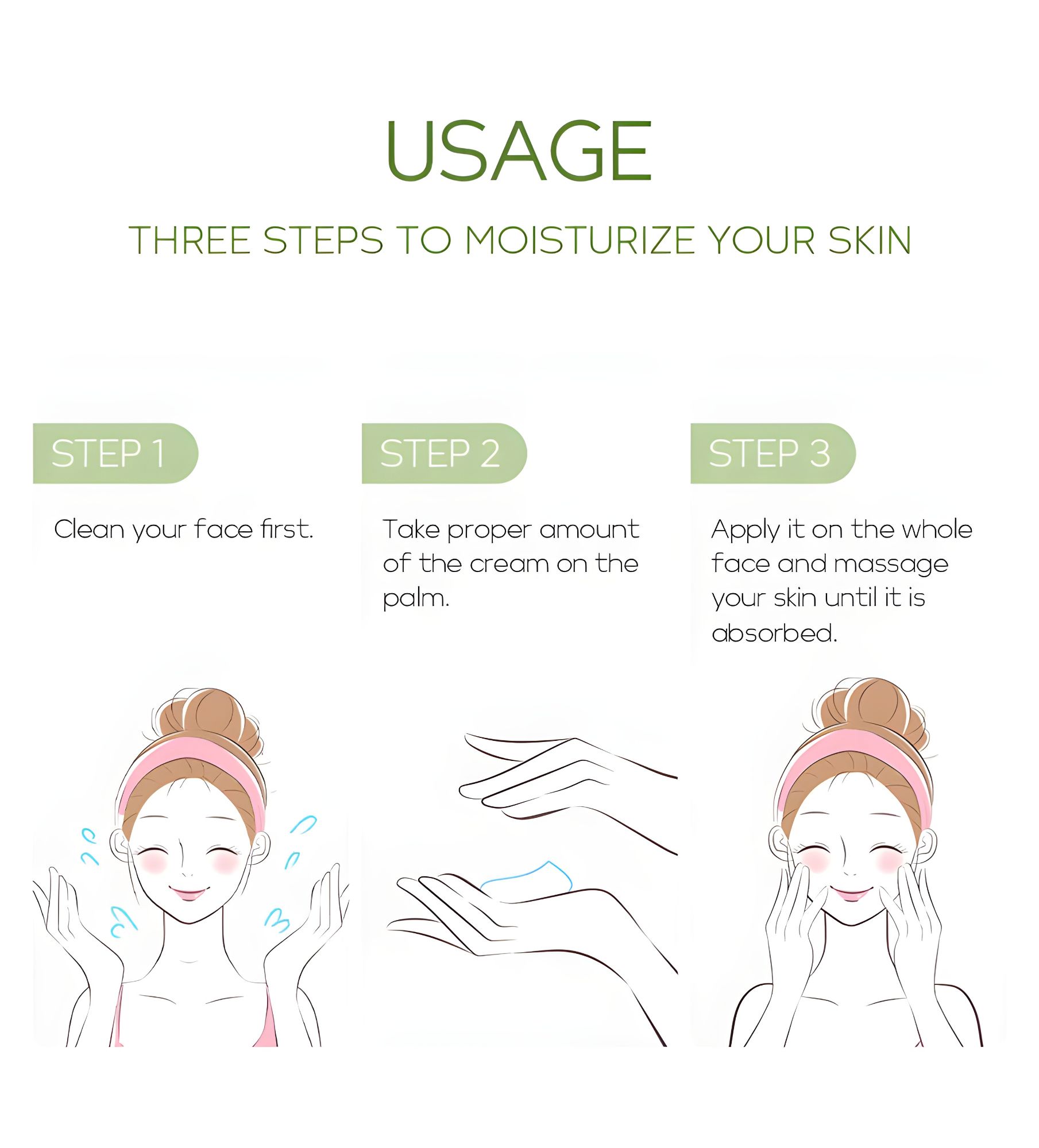 USAGE

THREE STEPS TO MOISTURIZE YOUR SKIN

STEP 1

Clean your face first.

STEP 2

Take proper amount of the cream on the palm.

STEP 3

Apply it on the whole face and massage your skin until it is absorbed.