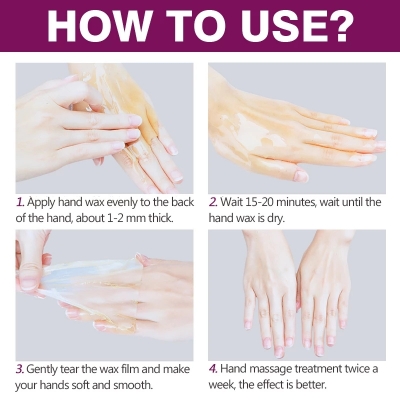 HOW TO USE?

1. Apply hand wax evenly to the back of the hand, about 1-2 mm thick.

2. Wait 15-20 minutes, wait until the hand wax is dry.

3. Gently tear the wax film and make your hands soft and smooth.

4. Hand massage treatment twice a week, the effect is better.