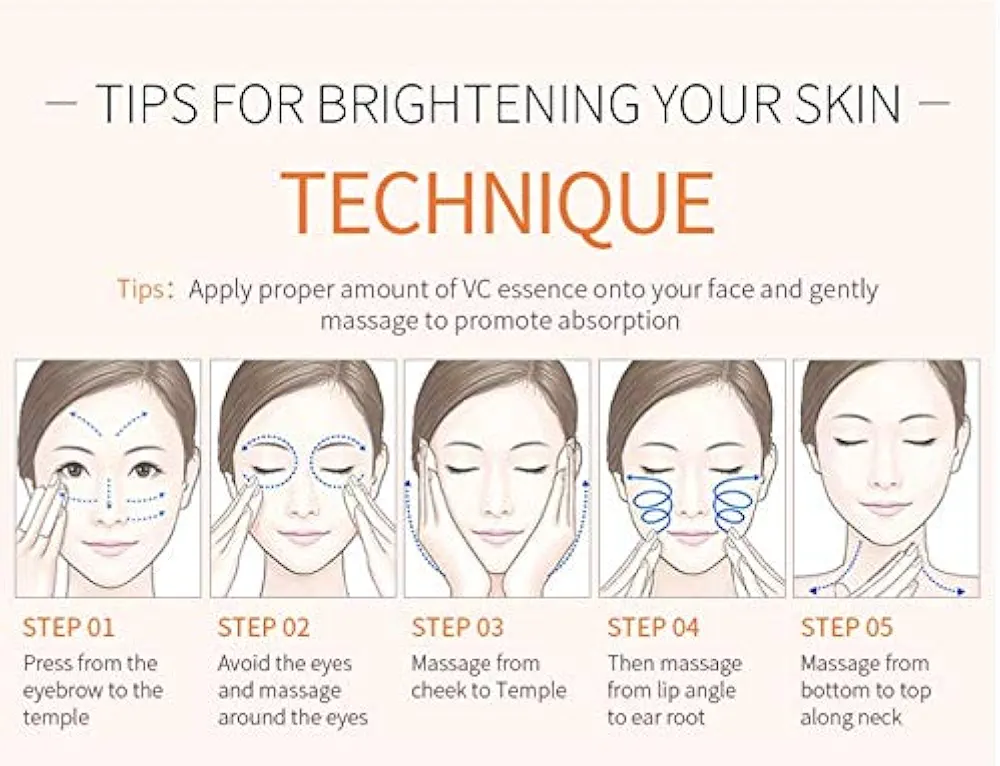 — TIPS FOR BRIGHTENING YOUR SKIN —

TECHNIQUE

Tips: Apply proper amount of VC essence onto your face and gently massage to promote absorption

STEP 01
Press from the eyebrow to the temple

STEP 02
Avoid the eyes and massage around the eyes

STEP 03
Massage from cheek to Temple

STEP 04
Then massage from lip angle to ear root

STEP 05
Massage from bottom to top along neck