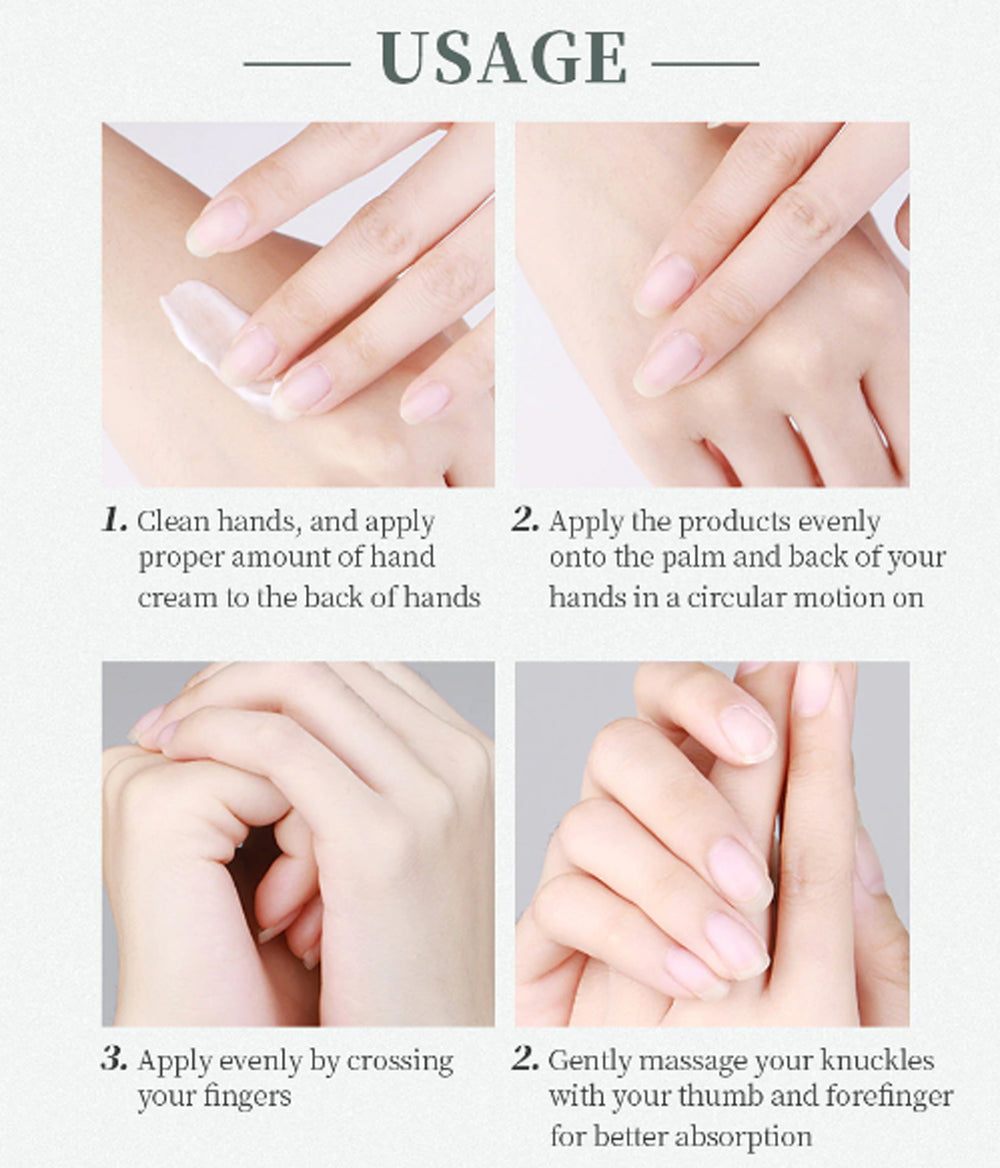 USAGE

1. Clean hands, and apply proper amount of hand cream to the back of hands

2. Apply the products evenly onto the palm and back of your hands in a circular motion on

3. Apply evenly by crossing your fingers

2. Gently massage your knuckles with your thumb and forefinger for better absorption