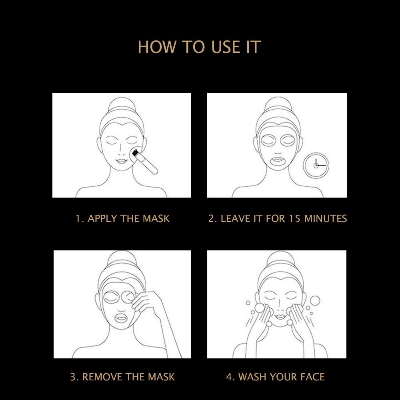 HOW TO USE IT

1. APPLY THE MASK

2. LEAVE IT FOR 15 MINUTES

3. REMOVE THE MASK

4. WASH YOUR FACE