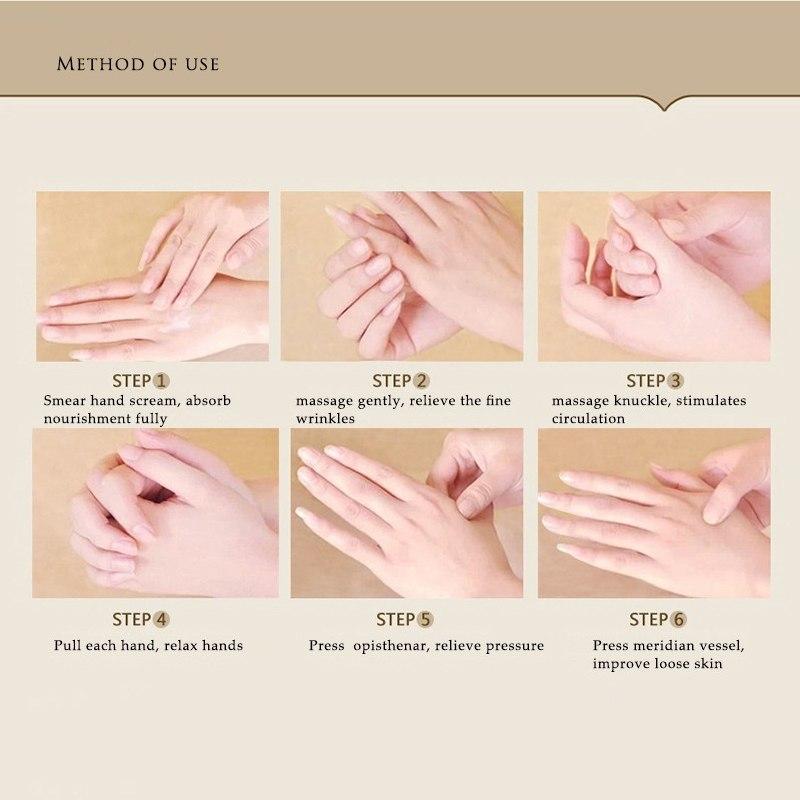 METHOD OF USE

STEP 1
Smear hand scream, absorb nourishment fully

STEP 2
massage gently, relieve the fine wrinkles

STEP 3
massage knuckle, stimulates circulation

STEP 4
Pull each hand, relax hands

STEP 5
Press opisthenar, relieve pressure

STEP 6
Press meridian vessel, improve loose skin