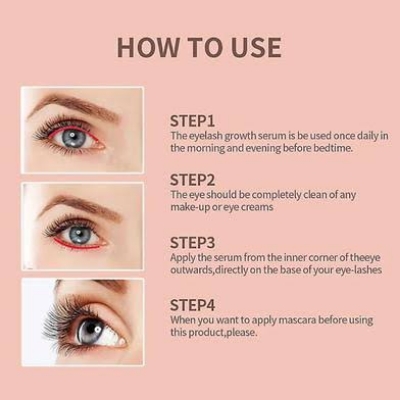 HOW TO USE

STEP1
The eyelash growth serum is be used once daily in the morning and evening before bedtime.

STEP2
The eye should be completely clean of any make-up or eye creams

STEP3
Apply the serum from the inner corner of theeye outwards,directly on the base of your eye-lashes

STEP4
When you want to apply mascara before using this product,please.