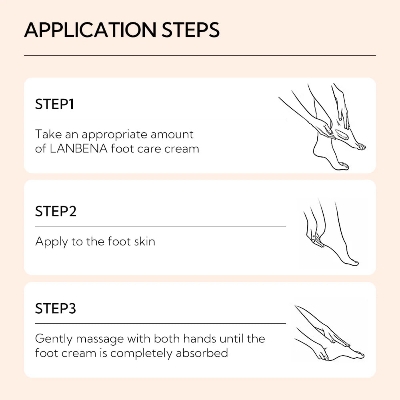 APPLICATION STEPS

STEP1

Take an appropriate amount of LANBENA foot care cream

STEP2

Apply to the foot skin

STEP3

Gently massage with both hands until the foot cream is completely absorbed