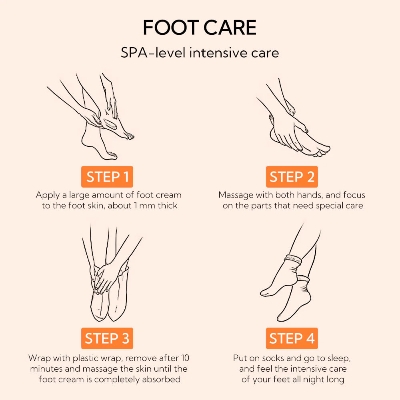 FOOT CARE

SPA-level intensive care

STEP 1

Apply a large amount of foot cream to the foot skin, about 1 mm thick

STEP 2

Massage with both hands, and focus on the parts that need special care

STEP 3

Wrap with plastic wrap, remove after 10 minutes and massage the skin until the foot cream is completely absorbed

STEP 4

Put on socks and go to sleep, and feel the intensive care of your feet all night long