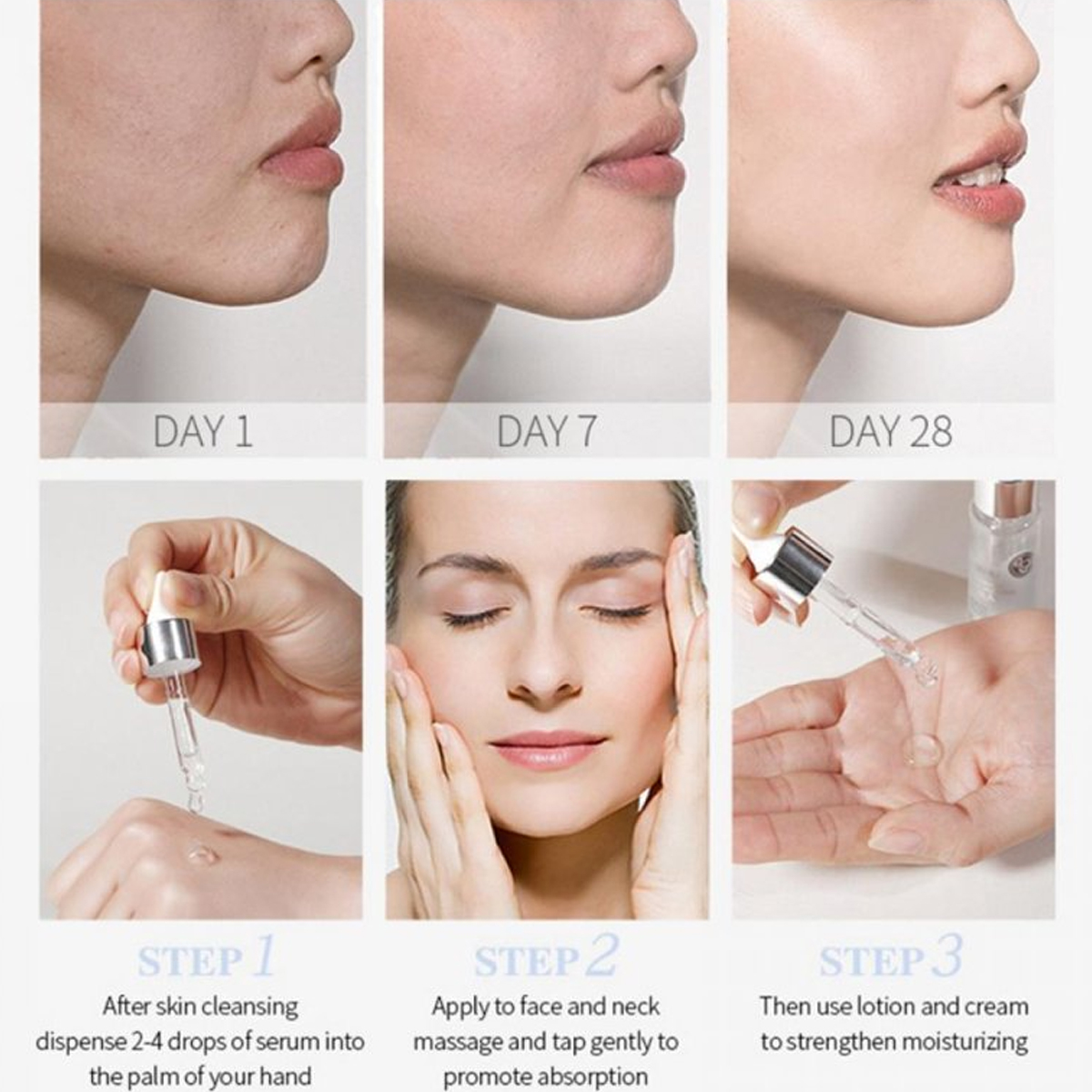 DAY 1

DAY 7

DAY 28

STEP 1
After skin cleansing dispense 2-4 drops of serum into the palm of your hand

STEP 2
Apply to face and neck massage and tap gently to promote absorption

STEP 3
Then use lotion and cream to strengthen moisturizing