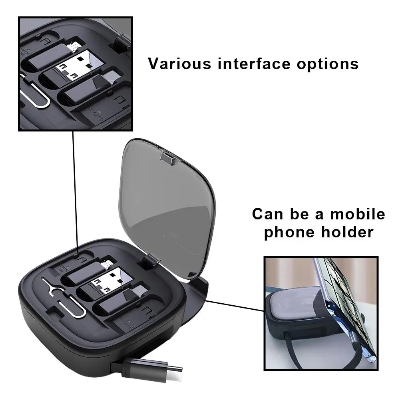 Various interface options

Can be a mobile phone holder