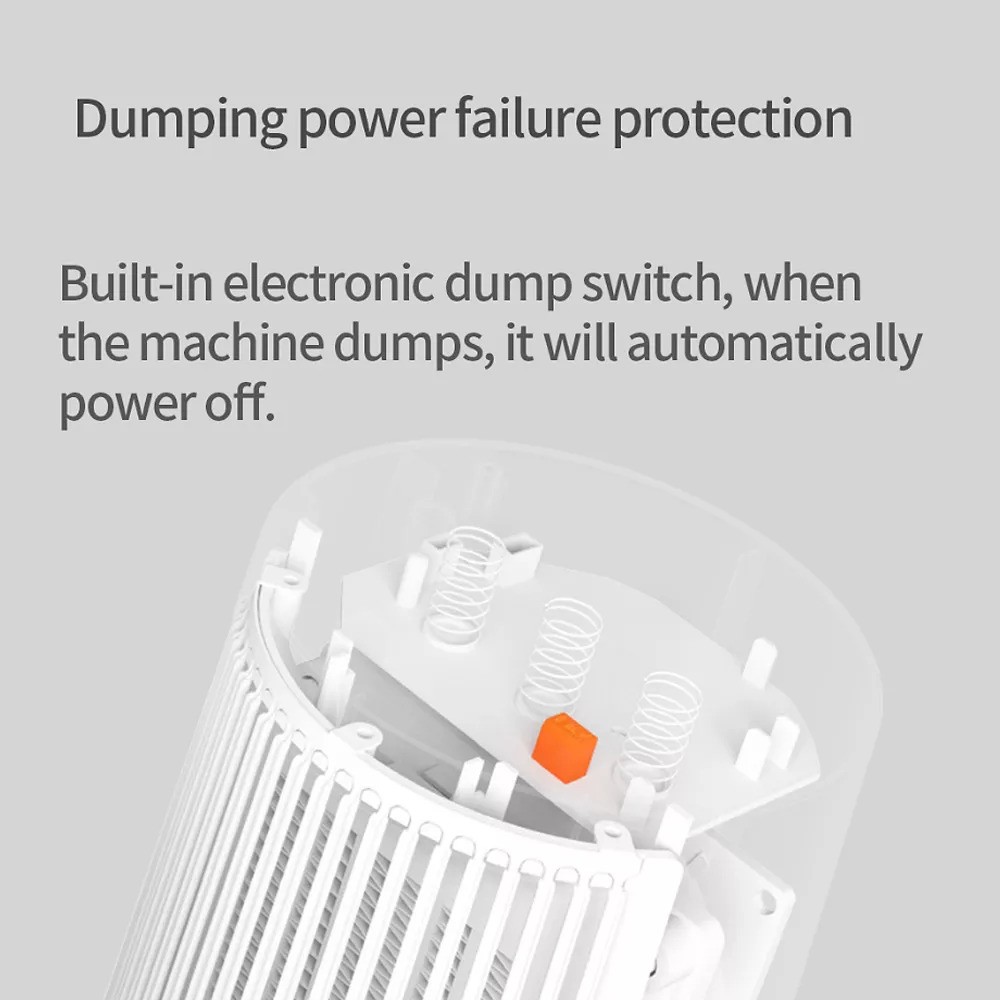 Dumping power failure protection

Built-in electronic dump switch, when the machine dumps, it will automatically power off.