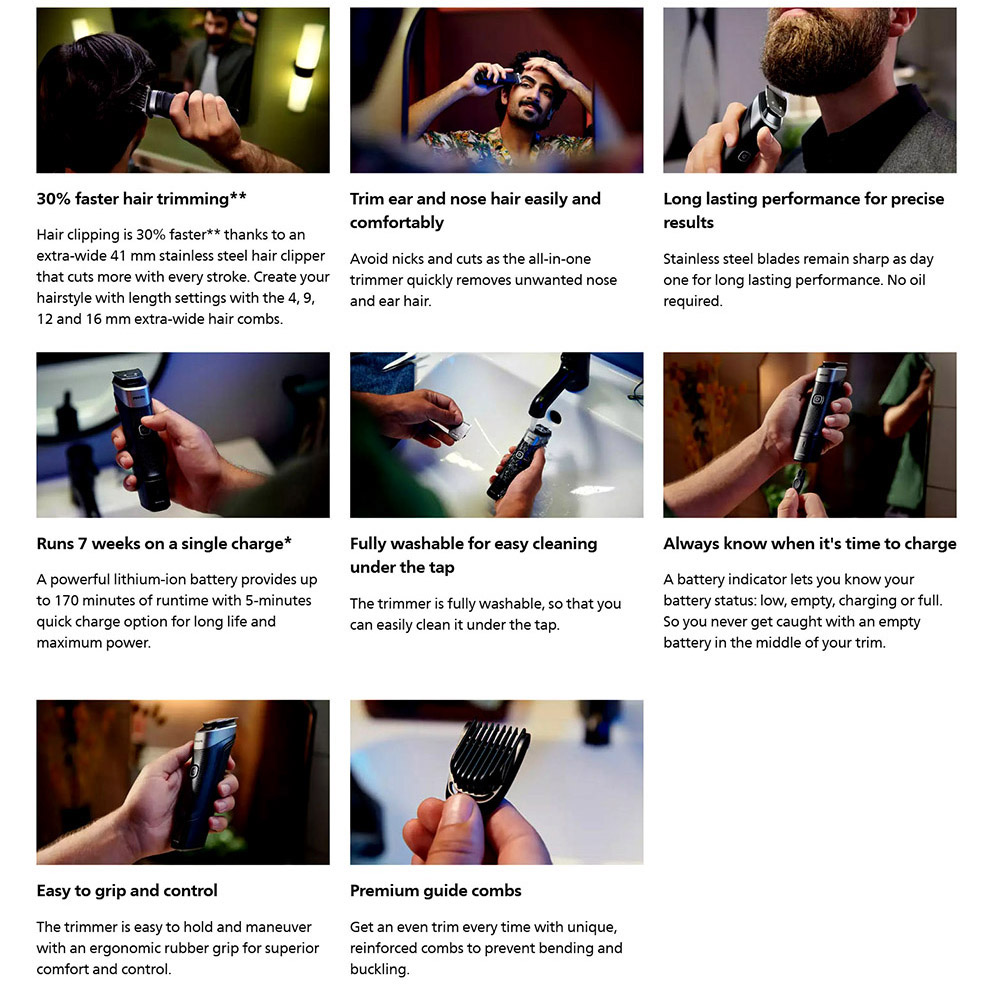 30% faster hair trimming**

Hair clipping is 30% faster** thanks to an extra-wide 41 mm stainless steel hair clipper that cuts more with every stroke. Create your hairstyle with length settings with the 4, 9, 12 and 16 mm extra-wide hair combs.

Trim ear and nose hair easily and comfortably

Avoid nicks and cuts as the all-in-one trimmer quickly removes unwanted nose and ear hair.

Long lasting performance for precise results

Stainless steel blades remain sharp as day one for long lasting performance. No oil required.

Runs 7 weeks on a single charge*

A powerful lithium-ion battery provides up to 170 minutes of runtime with 5-minutes quick charge option for long life and maximum power.

Fully washable for easy cleaning under the tap

The trimmer is fully washable, so that you can easily clean it under the tap.

Always know when it's time to charge

A battery indicator lets you know your battery status: low, empty, charging or full. So you never get caught with an empty battery in the middle of your trim.

Easy to grip and control

The trimmer is easy to hold and maneuver with an ergonomic rubber grip for superior comfort and control.

Premium guide combs

Get an even trim every time with unique, reinforced combs to prevent bending and buckling.