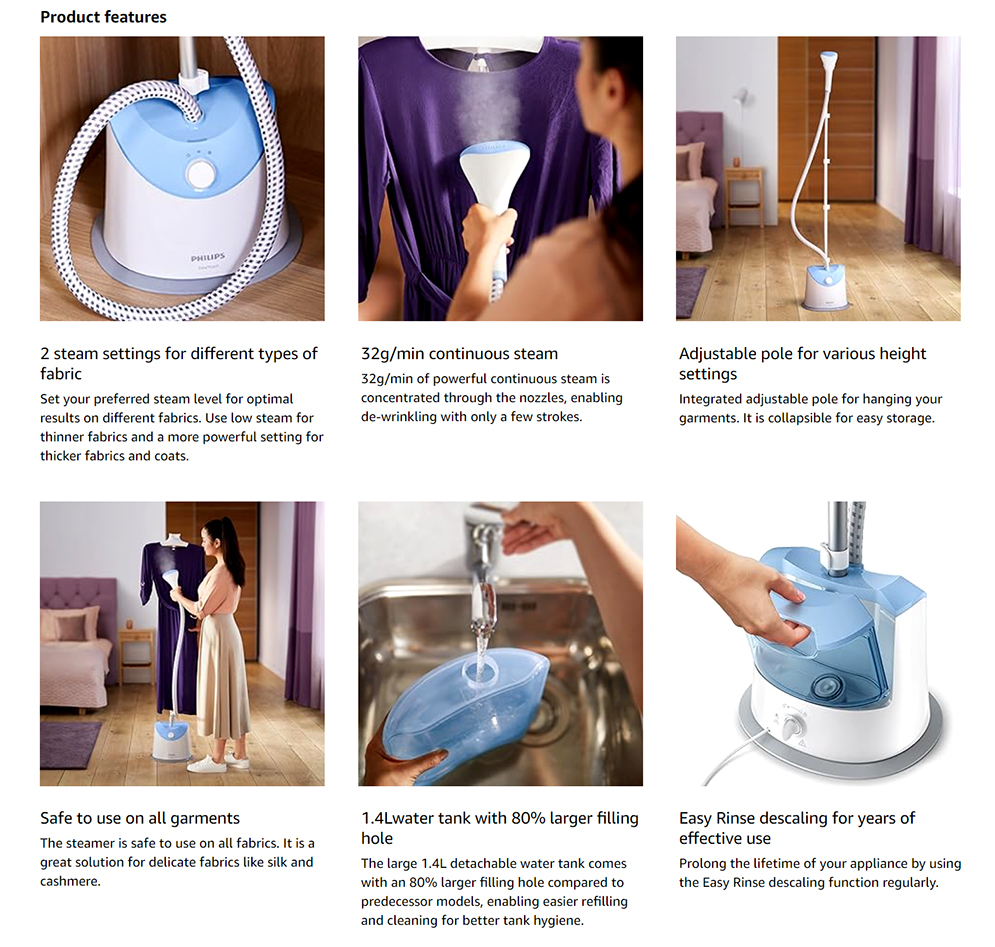 Product features

PHILIPS

2 steam settings for different types of fabric

Set your preferred steam level for optimal results on different fabrics. Use low steam for thinner fabrics and a more powerful setting for thicker fabrics and coats.

32g/min continuous steam

32g/min of powerful continuous steam is concentrated through the nozzles, enabling de-wrinkling with only a few strokes.

Adjustable pole for various height settings

Integrated adjustable pole for hanging your garments. It is collapsible for easy storage.

Safe to use on all garments

The steamer is safe to use on all fabrics. It is a great solution for delicate fabrics like silk and cashmere.

1.4Lwater tank with 80% larger filling hole

The large 1.4L detachable water tank comes with an 80% larger filling hole compared to predecessor models, enabling easier refilling and cleaning for better tank hygiene.

Easy Rinse descaling for years of effective use

Prolong the lifetime of your appliance by using the Easy Rinse descaling function regularly.