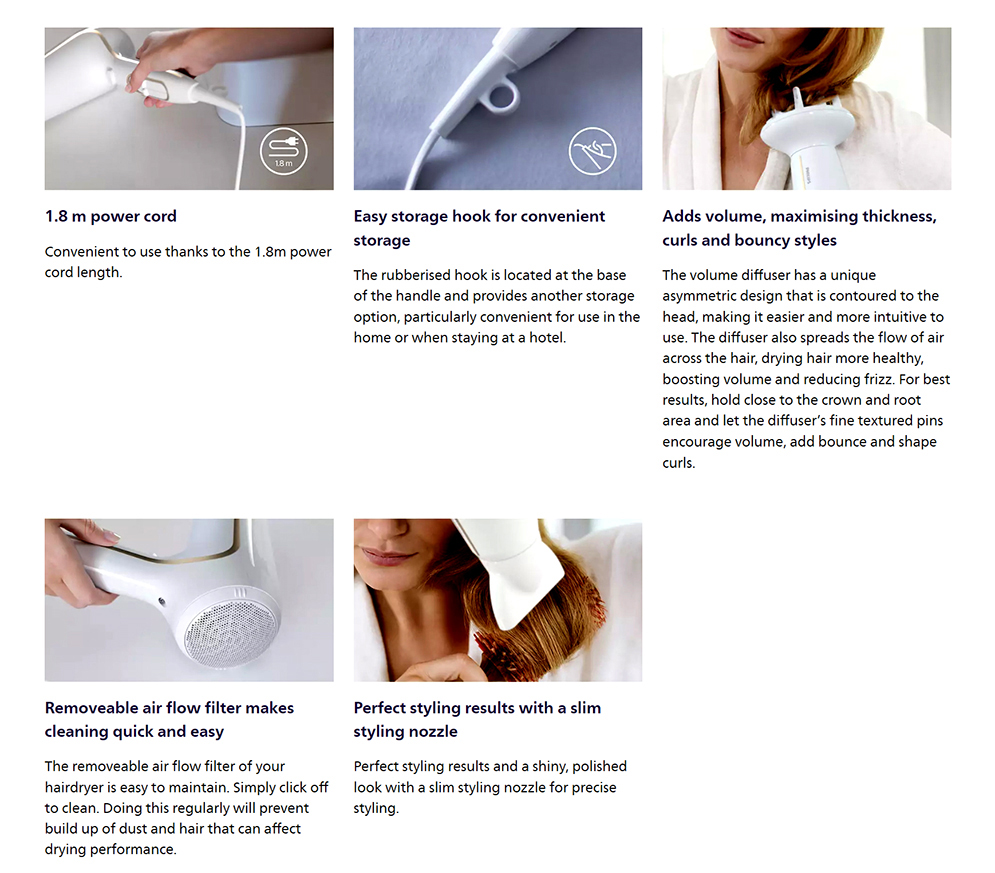 1.8 m

1.8 m power cord

Convenient to use thanks to the 1.8m power cord length.

Easy storage hook for convenient storage

The rubberised hook is located at the base of the handle and provides another storage option, particularly convenient for use in the home or when staying at a hotel.

Adds volume, maximising thickness, curls and bouncy styles

The volume diffuser has a unique asymmetric design that is contoured to the head, making it easier and more intuitive to use. The diffuser also spreads the flow of air across the hair, drying hair more healthy, boosting volume and reducing frizz. For best results, hold close to the crown and root area and let the diffuser's fine textured pins encourage volume, add bounce and shape curls.

Removeable air flow filter makes cleaning quick and easy

The removeable air flow filter of your hairdryer is easy to maintain. Simply click off to clean. Doing this regularly will prevent build up of dust and hair that can affect drying performance.

Perfect styling results with a slim styling nozzle

Perfect styling results and a shiny, polished look with a slim styling nozzle for precise styling.