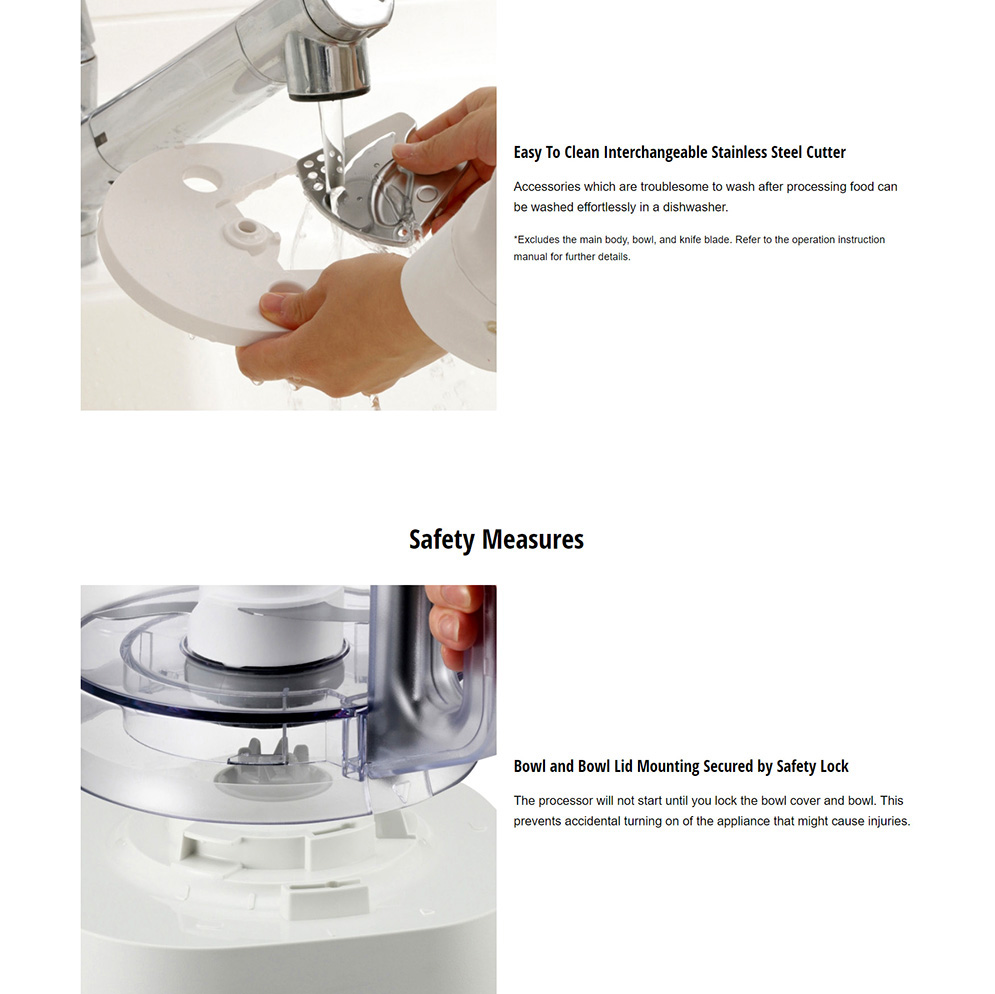 Easy To Clean Interchangeable Stainless Steel Cutter

Accessories which are troublesome to wash after processing food can be washed effortlessly in a dishwasher.

*Excludes the main body, bowl, and knife blade. Refer to the operation instruction manual for further details.

Safety Measures

Bowl and Bowl Lid Mounting Secured by Safety Lock

The processor will not start until you lock the bowl cover and bowl. This prevents accidental turning on of the appliance that might cause injuries.