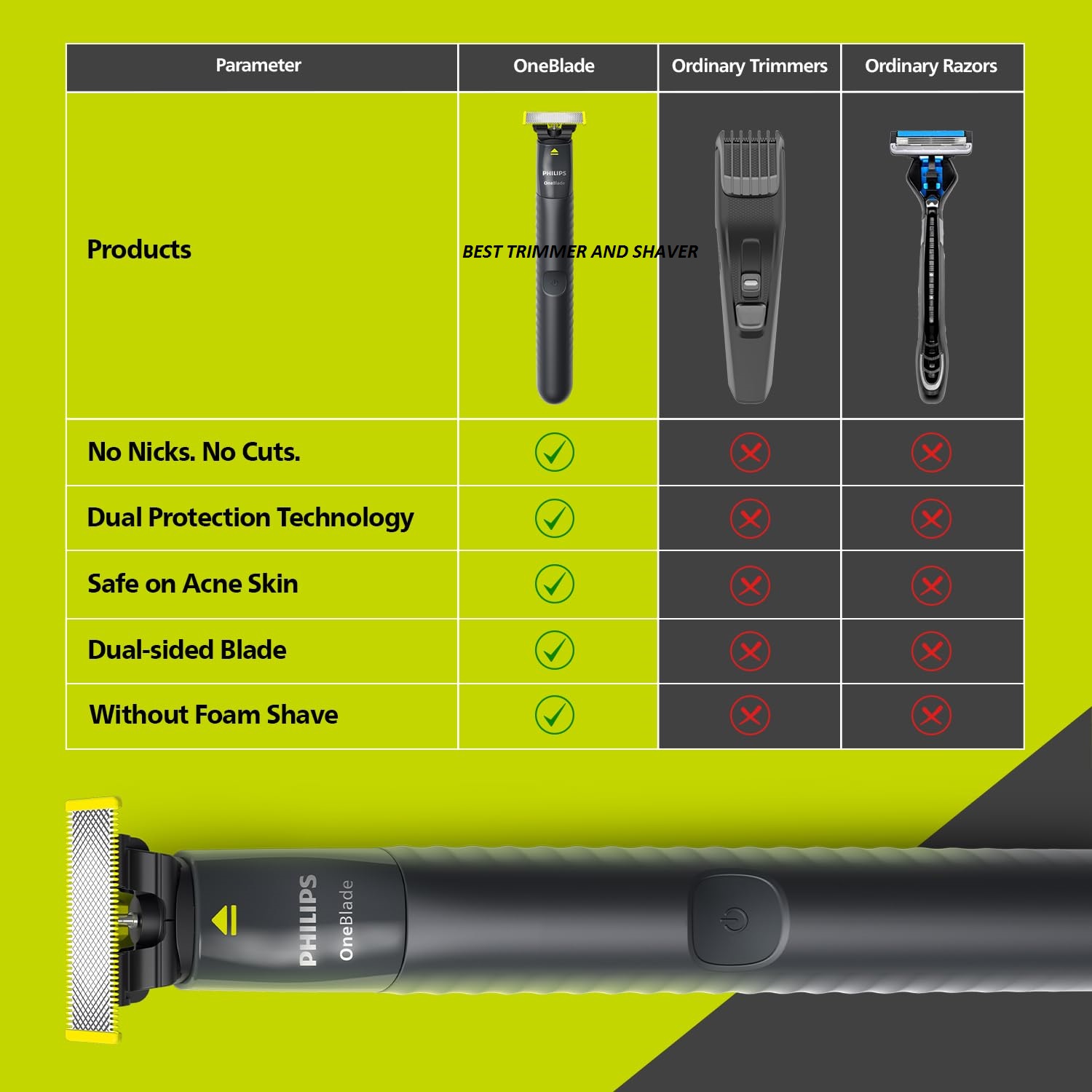 | Parameter | OneBlade | Ordinary Trimmers | Ordinary Razors |
|---|---|---|---|
| Products | PHILIPS OneBlade BEST TRIMMER AND SHAVER | | |
| No Nicks. No Cuts. | ✓ | ✗ | ✗ |
| Dual Protection Technology | ✓ | ✗ | ✗ |
| Safe on Acne Skin | ✓ | ✗ | ✗ |
| Dual-sided Blade | ✓ | ✗ | ✗ |
| Without Foam Shave | ✓ | ✗ | ✗ |

PHILIPS OneBlade