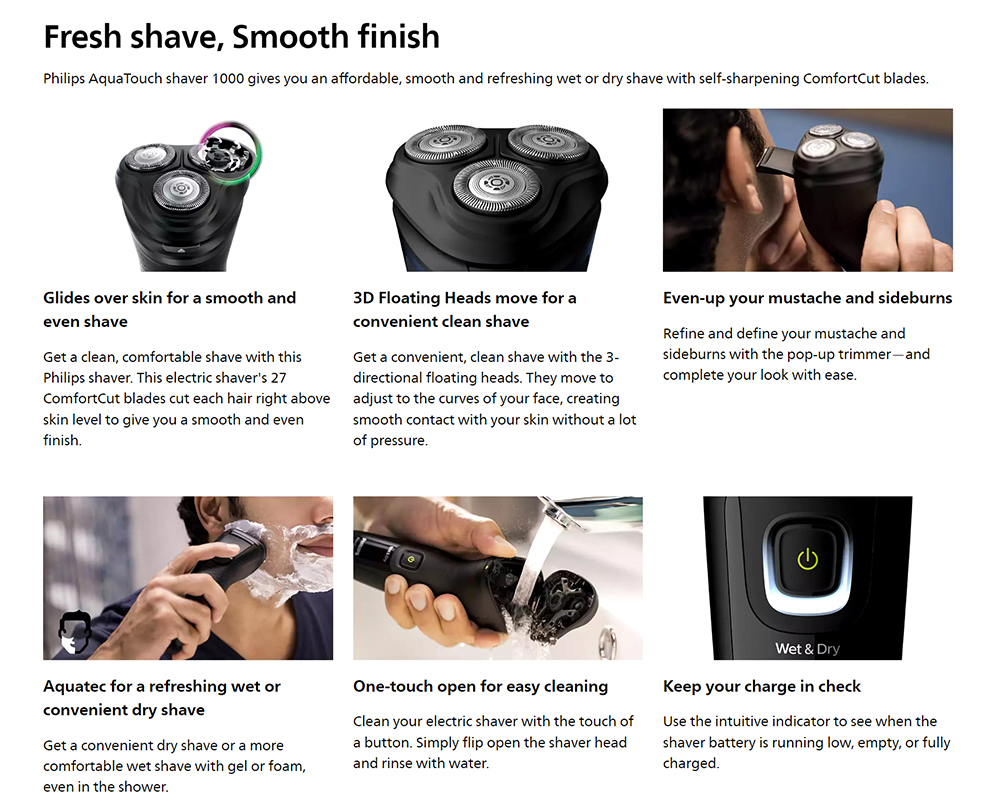 Fresh shave, Smooth finish

Philips AquaTouch shaver 1000 gives you an affordable, smooth and refreshing wet or dry shave with self-sharpening ComfortCut blades.

Glides over skin for a smooth and even shave

Get a clean, comfortable shave with this Philips shaver. This electric shaver's 27 ComfortCut blades cut each hair right above skin level to give you a smooth and even finish.

3D Floating Heads move for a convenient clean shave

Get a convenient, clean shave with the 3-directional floating heads. They move to adjust to the curves of your face, creating smooth contact with your skin without a lot of pressure.

Even-up your mustache and sideburns

Refine and define your mustache and sideburns with the pop-up trimmer—and complete your look with ease.

Aquatec for a refreshing wet or convenient dry shave

Get a convenient dry shave or a more comfortable wet shave with gel or foam, even in the shower.

One-touch open for easy cleaning

Clean your electric shaver with the touch of a button. Simply flip open the shaver head and rinse with water.

Wet & Dry

Keep your charge in check

Use the intuitive indicator to see when the shaver battery is running low, empty, or fully charged.