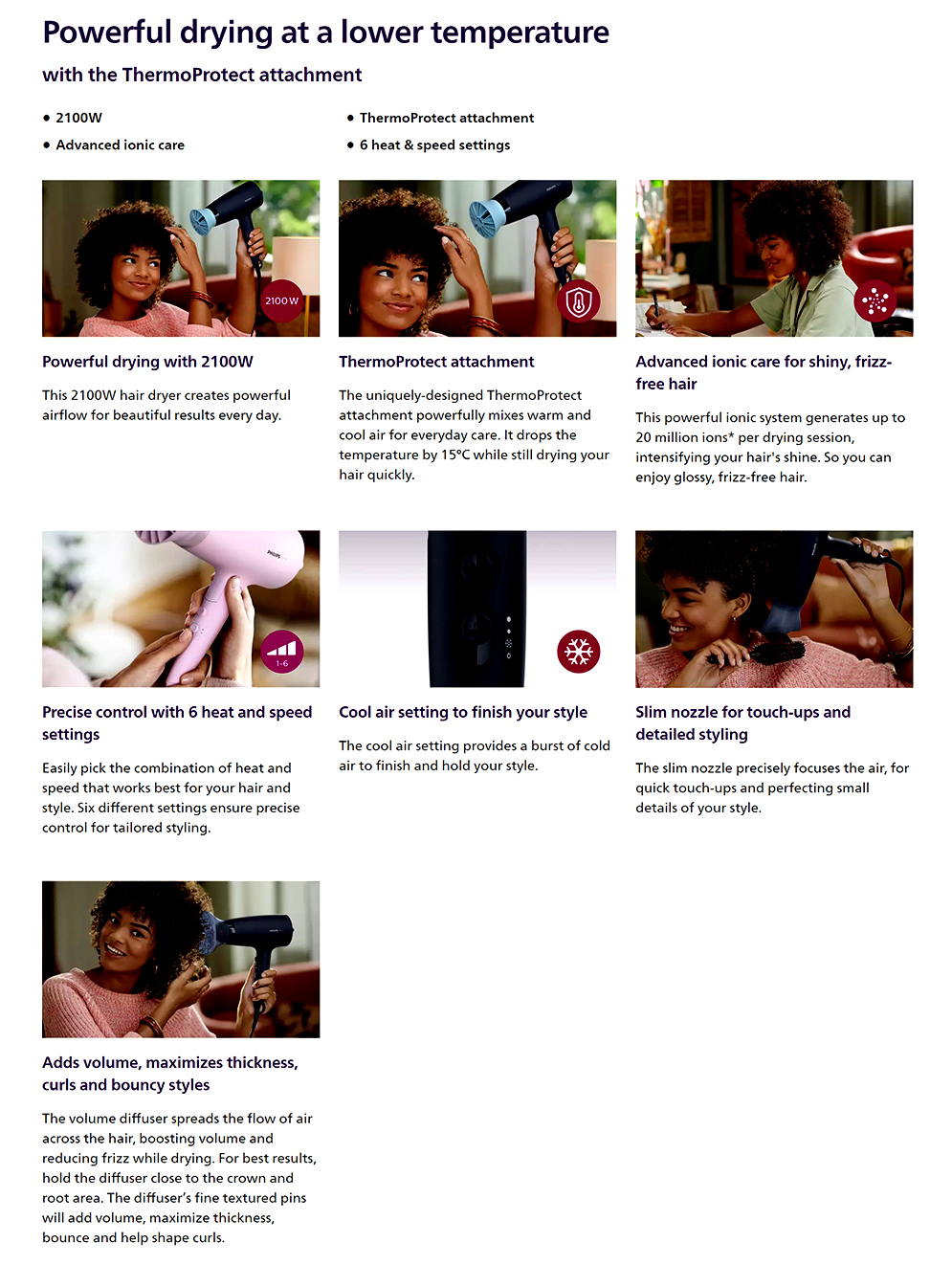 Powerful drying at a lower temperature

with the ThermoProtect attachment

• 2100W

• Advanced ionic care

• ThermoProtect attachment

• 6 heat & speed settings

2100 W

Powerful drying with 2100W

This 2100W hair dryer creates powerful airflow for beautiful results every day.

ThermoProtect attachment

The uniquely-designed ThermoProtect attachment powerfully mixes warm and cool air for everyday care. It drops the temperature by 15°C while still drying your hair quickly.

Advanced ionic care for shiny, frizz-free hair

This powerful ionic system generates up to 20 million ions* per drying session, intensifying your hair's shine. So you can enjoy glossy, frizz-free hair.

PHILIPS

1-6

Precise control with 6 heat and speed settings

Easily pick the combination of heat and speed that works best for your hair and style. Six different settings ensure precise control for tailored styling.

Cool air setting to finish your style

The cool air setting provides a burst of cold air to finish and hold your style.

Slim nozzle for touch-ups and detailed styling

The slim nozzle precisely focuses the air, for quick touch-ups and perfecting small details of your style.

Adds volume, maximizes thickness, curls and bouncy styles

The volume diffuser spreads the flow of air across the hair, boosting volume and reducing frizz while drying. For best results, hold the diffuser close to the crown and root area. The diffuser's fine textured pins will add volume, maximize thickness, bounce and help shape curls.