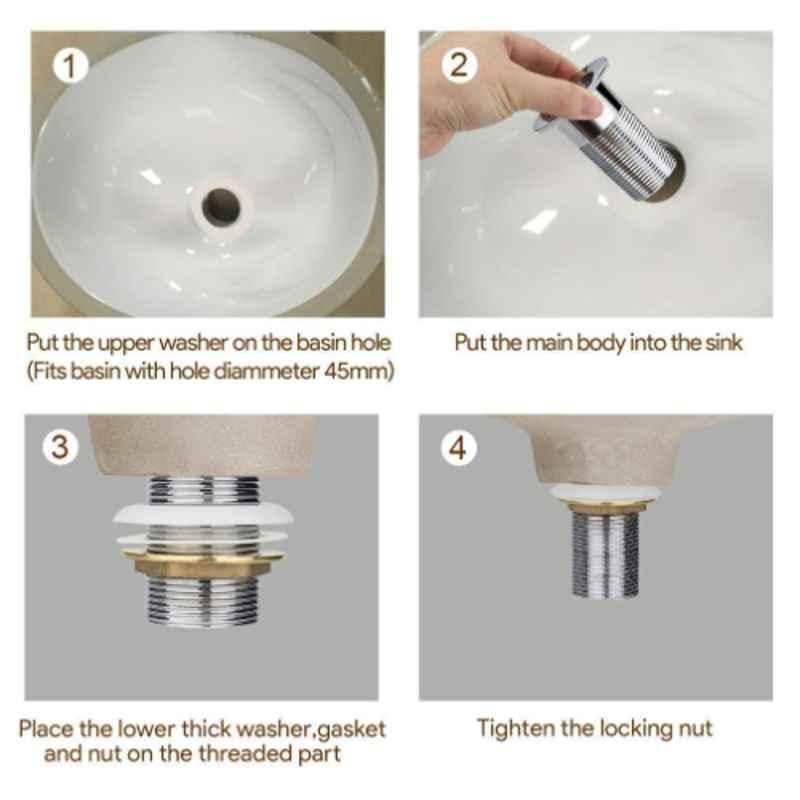 1

Put the upper washer on the basin hole (Fits basin with hole diammeter 45mm)

2

Put the main body into the sink

3

Place the lower thick washer,gasket and nut on the threaded part

4

Tighten the locking nut