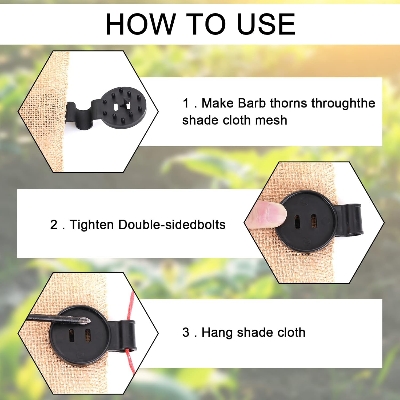 HOW TO USE

1 . Make Barb thorns throughthe shade cloth mesh

2 . Tighten Double-sidedbolts

3 . Hang shade cloth